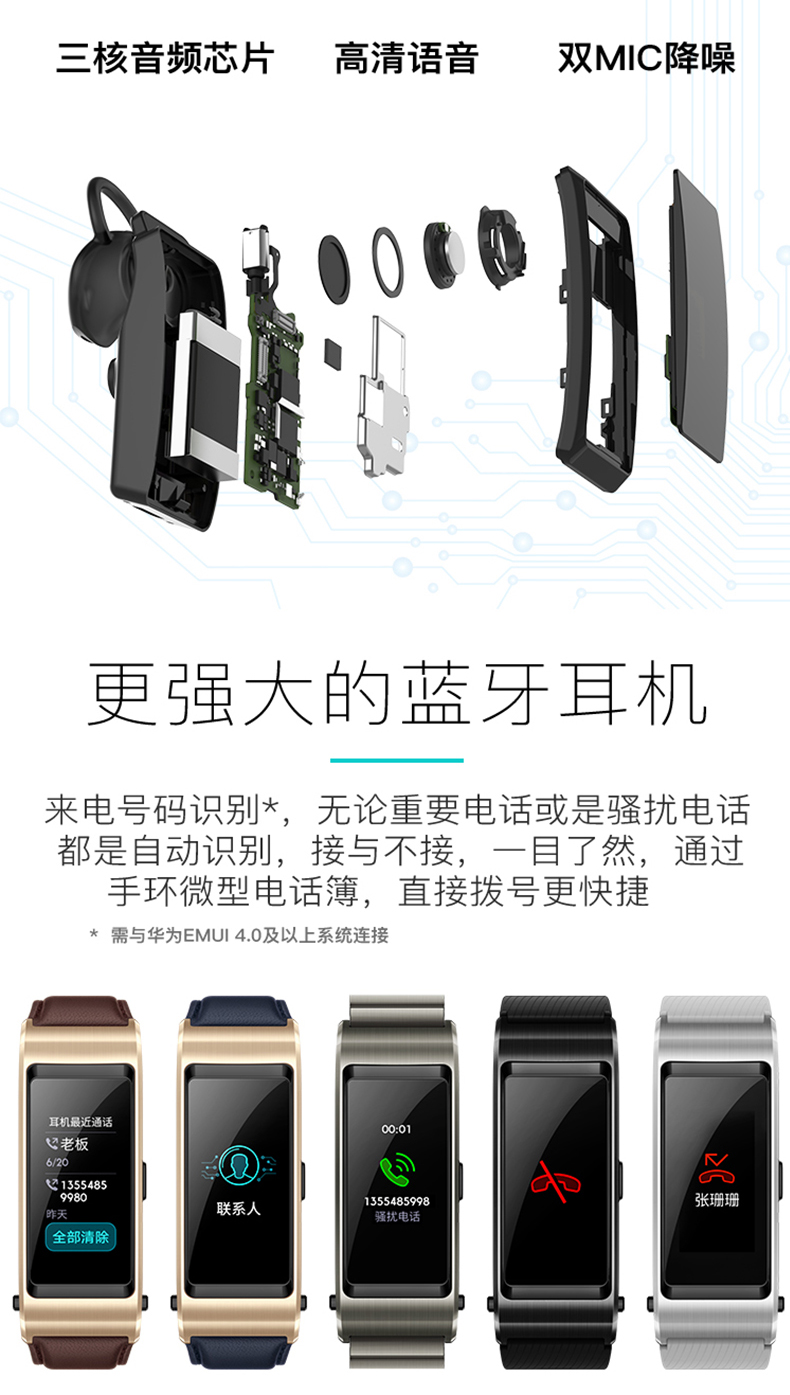 三核音频芯片　高清语音　双MIC降噪

更强大的蓝牙耳机

来电号码识别*，无论重要电话或是骚扰电话都是自动识别，接与不接，一目了然，通过手环微型电话簿，直接拨号更快捷

* 需与华为EMUI 4.0及以上系统连接

耳机最近通话
老板
6/20
1355485 9980
昨天
全部清除

联系人

00:01
1355485998
骚扰电话

张珊珊